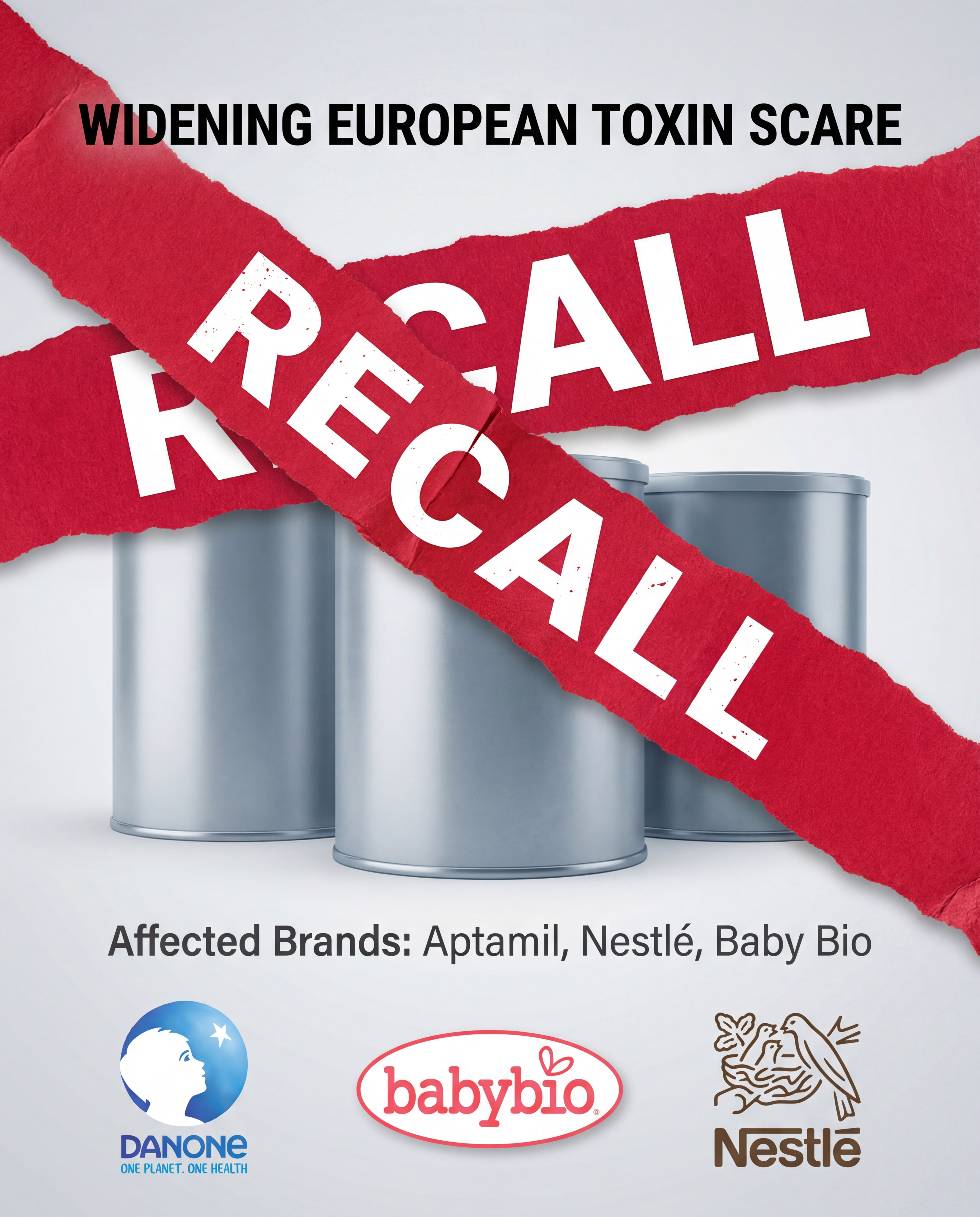 WIDENING EUROPEAN TOXIN SCARE

RECALL

RECALL

Affected Brands: Aptamil, Nestlé, Baby Bio

DANONE
ONE PLANET. ONE HEALTH

babybio

Nestlé